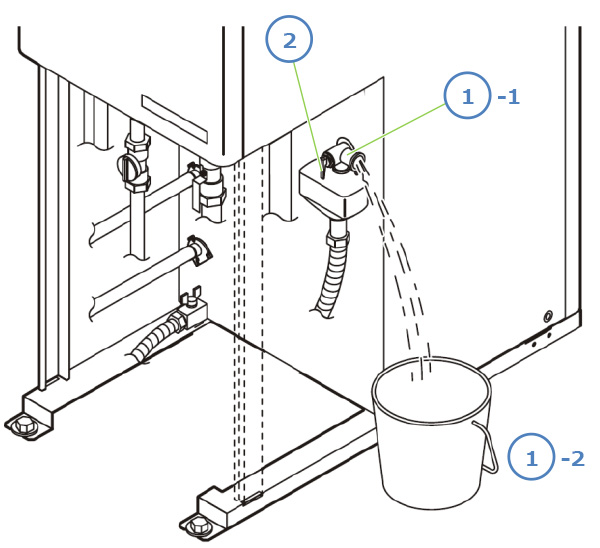 2

1 -1

1 -2