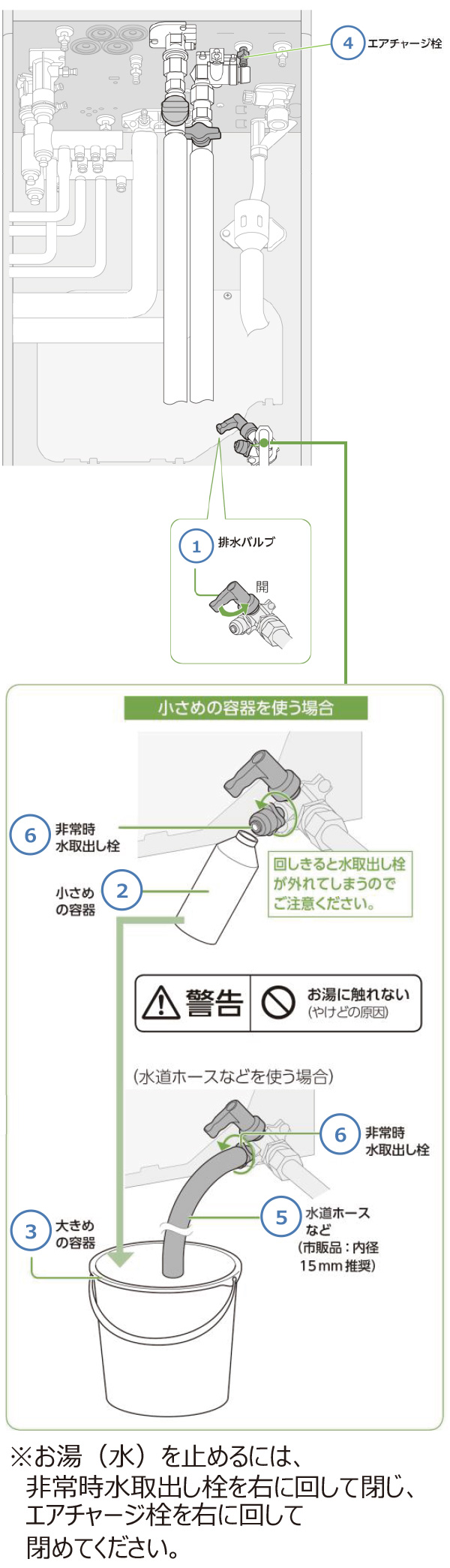 4 エアチャージ栓

1 排水バルブ

開

小さめの容器を使う場合

6 非常時水取出し栓

小さめの容器 2

回しきると水取出し栓が外れてしまうのでご注意ください。

警告 お湯に触れない (やけどの原因)

(水道ホースなどを使う場合)

6 非常時水取出し栓

5 水道ホースなど (市販品：内径15mm推奨)

3 大きめの容器

※お湯（水）を止めるには、非常時水取出し栓を右に回して閉じ、エアチャージ栓を右に回して閉めてください。