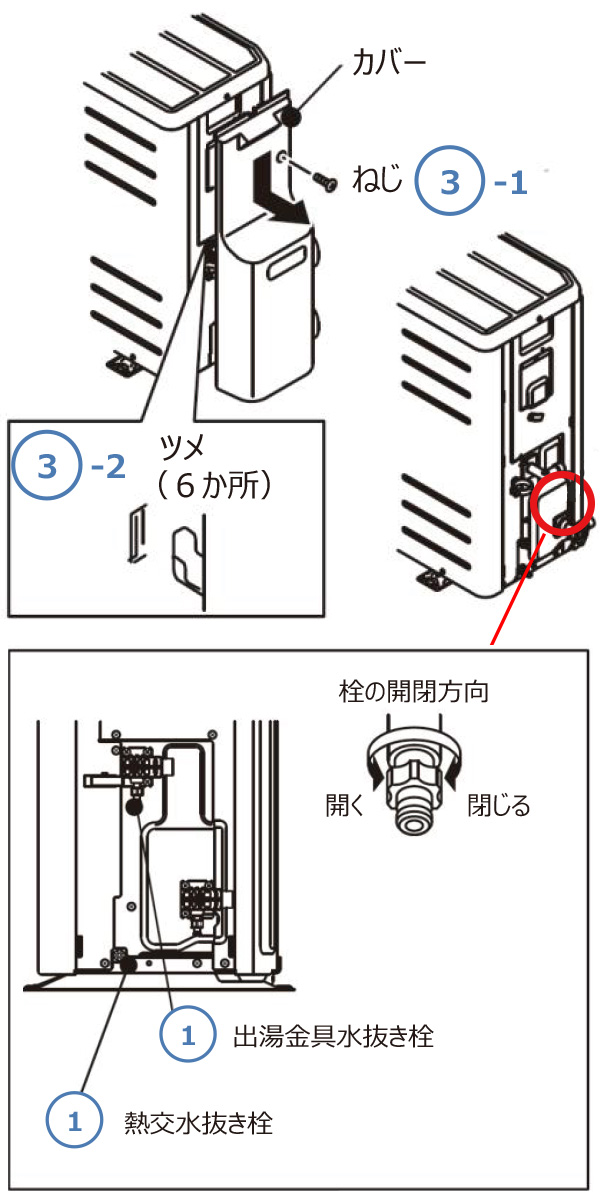 カバー

ねじ 3 -1

3 -2 ツメ
（６か所）

栓の開閉方向

開く

閉じる

1 出湯金具水抜き栓

1 熱交水抜き栓