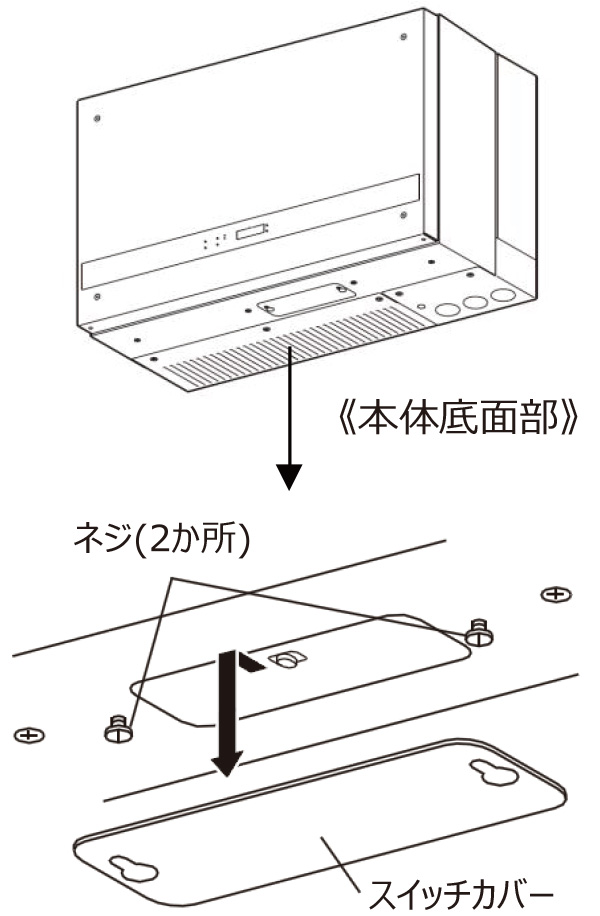 《本体底面部》

ネジ(2か所)

スイッチカバー